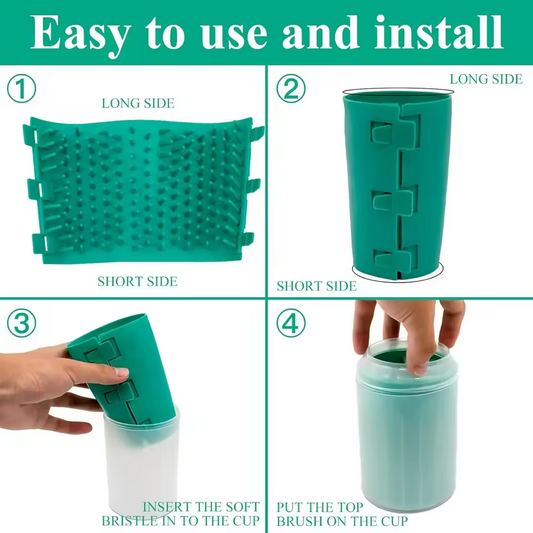 Easy to use and install

①

LONG SIDE

SHORT SIDE

②

LONG SIDE

SHORT SIDE

③

INSERT THE SOFT BRISTLE IN TO THE CUP

④

PUT THE TOP BRUSH ON THE CUP